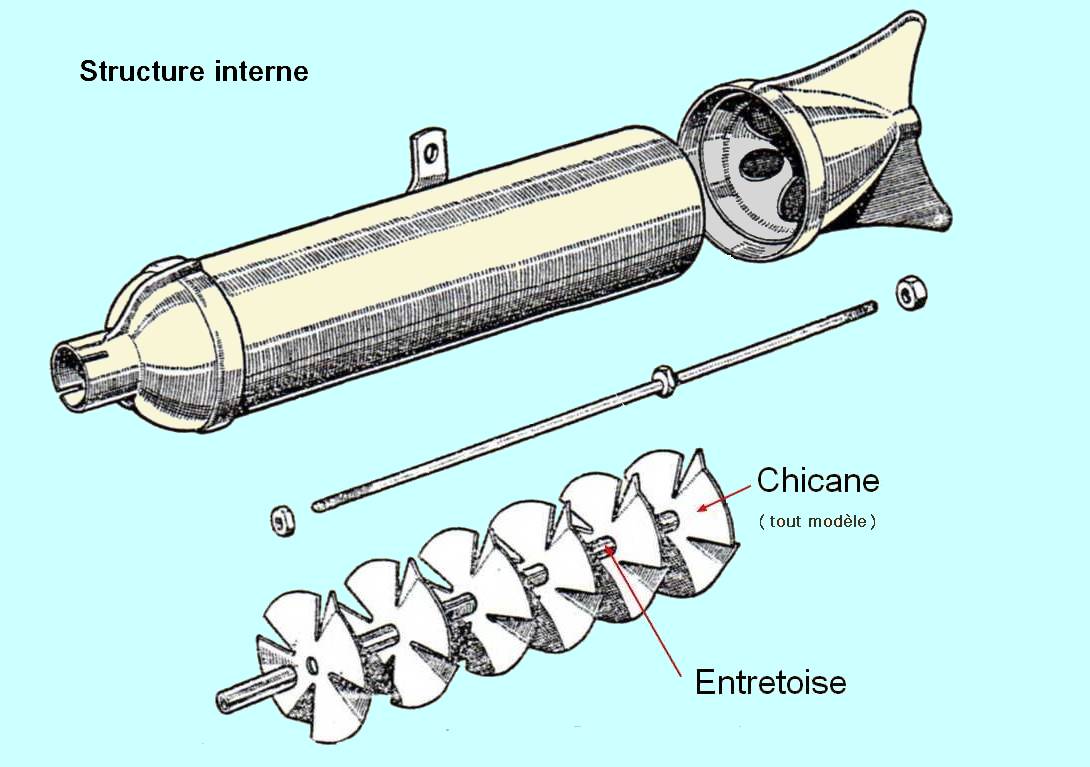 Structure interne

Chicane
( tout modèle )

Entretoise